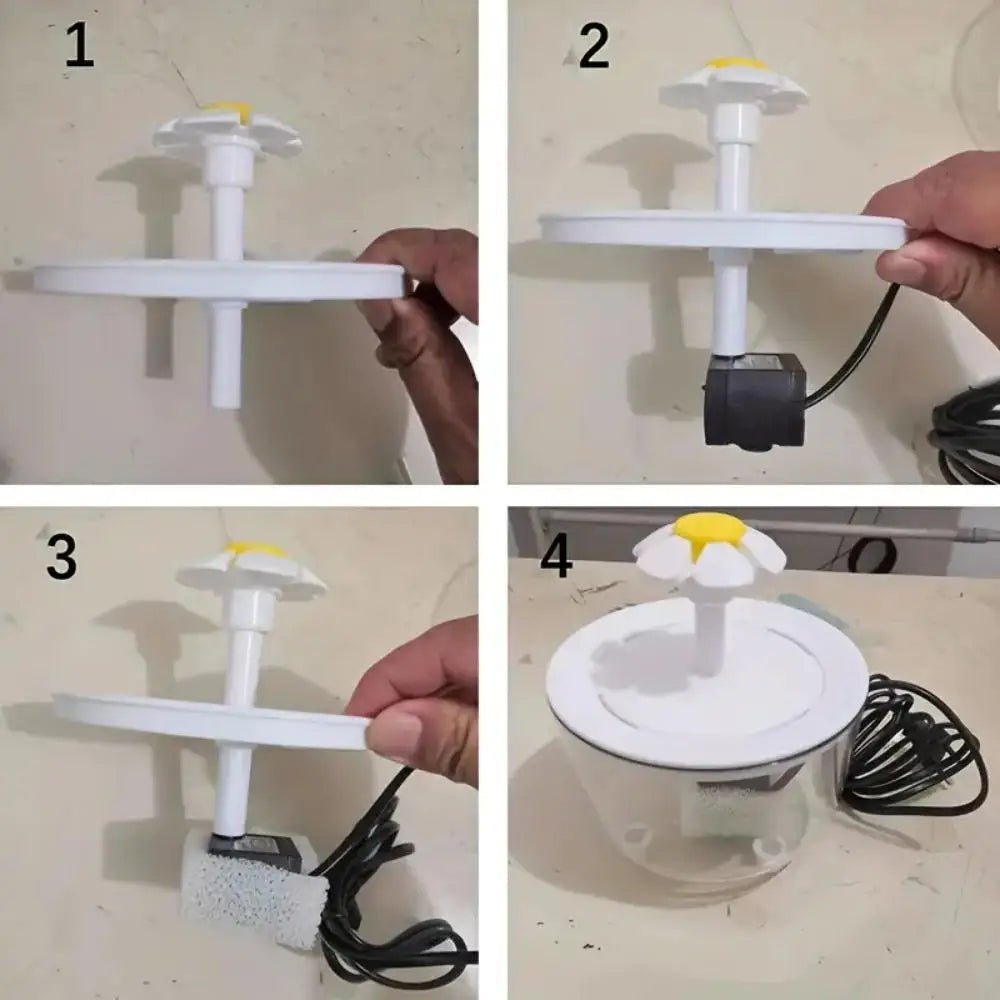 1

2

3

4